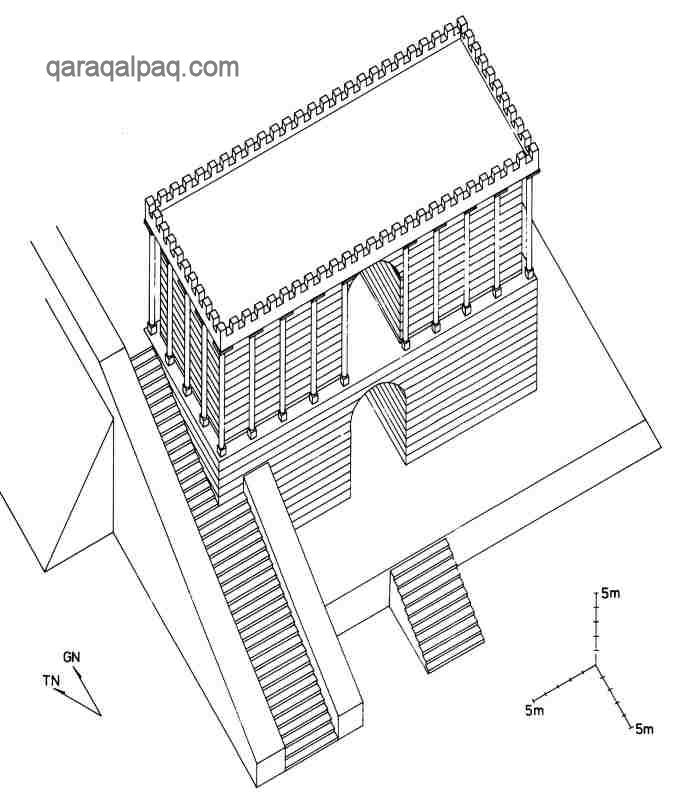 qaraqalpaq.com

GN
TN

5m
5m
5m